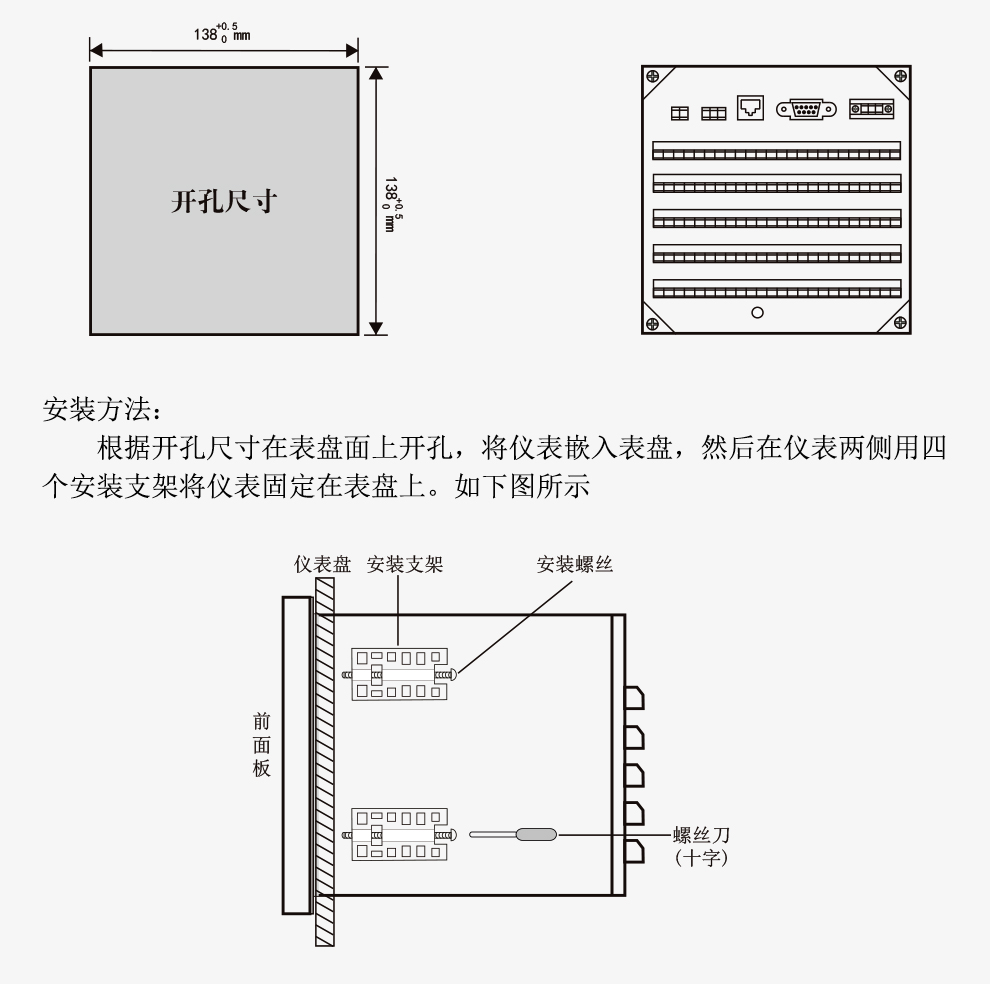 $138^{+0.5}_{0}$ mm

开孔尺寸

$138^{+0.5}_{0}$ mm

安装方法：

根据开孔尺寸在表盘面上开孔，将仪表嵌入表盘，然后在仪表两侧用四个安装支架将仪表固定在表盘上。如下图所示

仪表盘 安装支架 安装螺丝

前面板

螺丝刀
(十字)